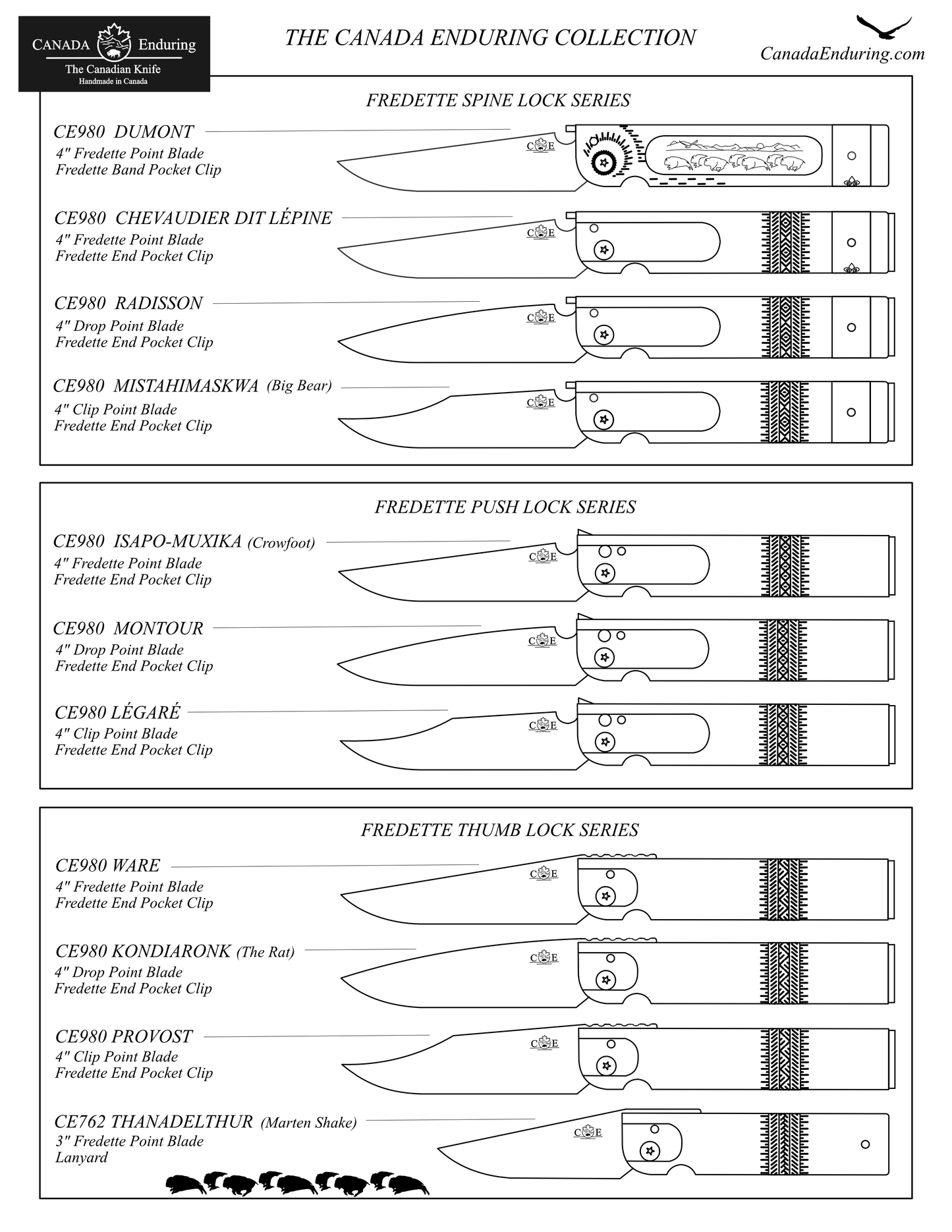 CANADA Enduring
The Canadian Knife
Handmade in Canada

THE CANADA ENDURING COLLECTION

CanadaEnduring.com

FREDETTE SPINE LOCK SERIES

CE980 DUMONT
4" Fredette Point Blade
Fredette Band Pocket Clip

C E

CE980 CHEVAUDIER DIT LÉPINE
4" Fredette Point Blade
Fredette End Pocket Clip

C E

CE980 RADISSON
4" Drop Point Blade
Fredette End Pocket Clip

C E

CE980 MISTAHIMASKWA (Big Bear)
4" Clip Point Blade
Fredette End Pocket Clip

C E

FREDETTE PUSH LOCK SERIES

CE980 ISAPO-MUXIKA (Crowfoot)
4" Fredette Point Blade
Fredette End Pocket Clip

C E

CE980 MONTOUR
4" Drop Point Blade
Fredette End Pocket Clip

C E

CE980 LÉGARÉ
4" Clip Point Blade
Fredette End Pocket Clip

C E

FREDETTE THUMB LOCK SERIES

CE980 WARE
4" Fredette Point Blade
Fredette End Pocket Clip

C E

CE980 KONDIARONK (The Rat)
4" Drop Point Blade
Fredette End Pocket Clip

C E

CE980 PROVOST
4" Clip Point Blade
Fredette End Pocket Clip

C E

CE762 THANADELTHUR (Marten Shake)
3" Fredette Point Blade
Lanyard

C E